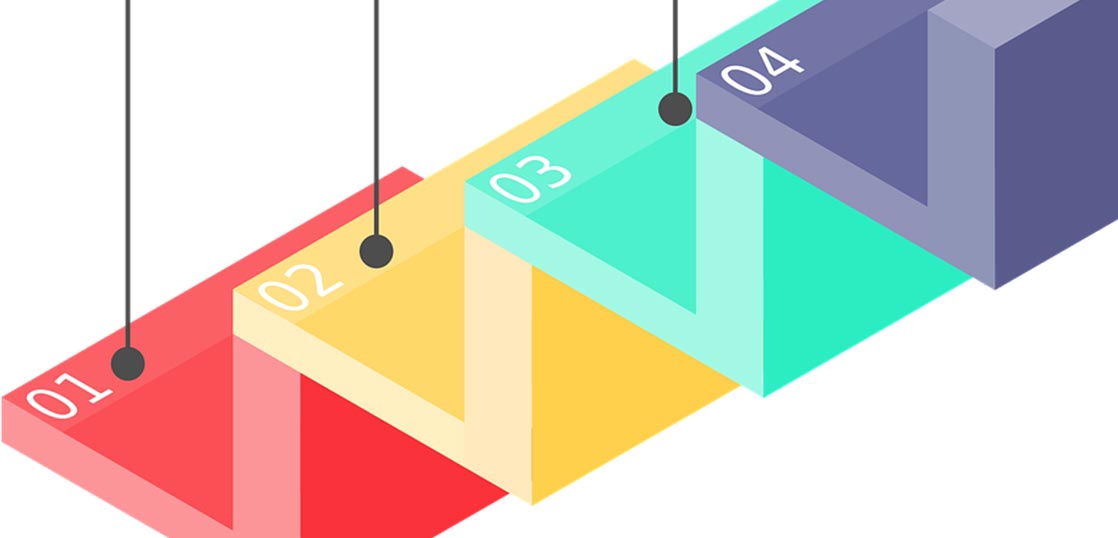 01
02
03
04